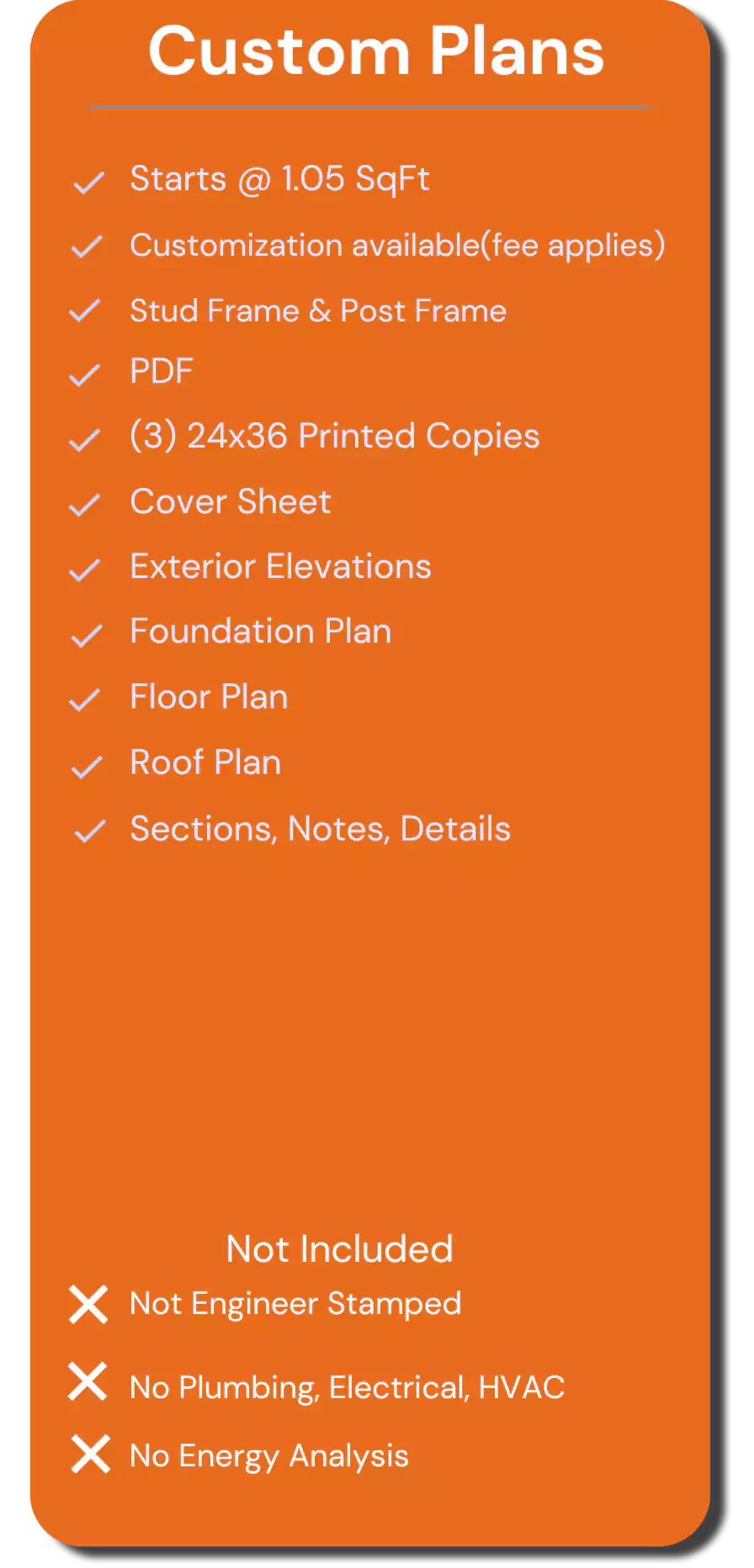 Custom Plans

Starts @ 1.05 SqFt

Customization available(fee applies)

Stud Frame & Post Frame

PDF

(3) 24x36 Printed Copies

Cover Sheet

Exterior Elevations

Foundation Plan

Floor Plan

Roof Plan

Sections, Notes, Details

Not Included

Not Engineer Stamped

No Plumbing, Electrical, HVAC

No Energy Analysis